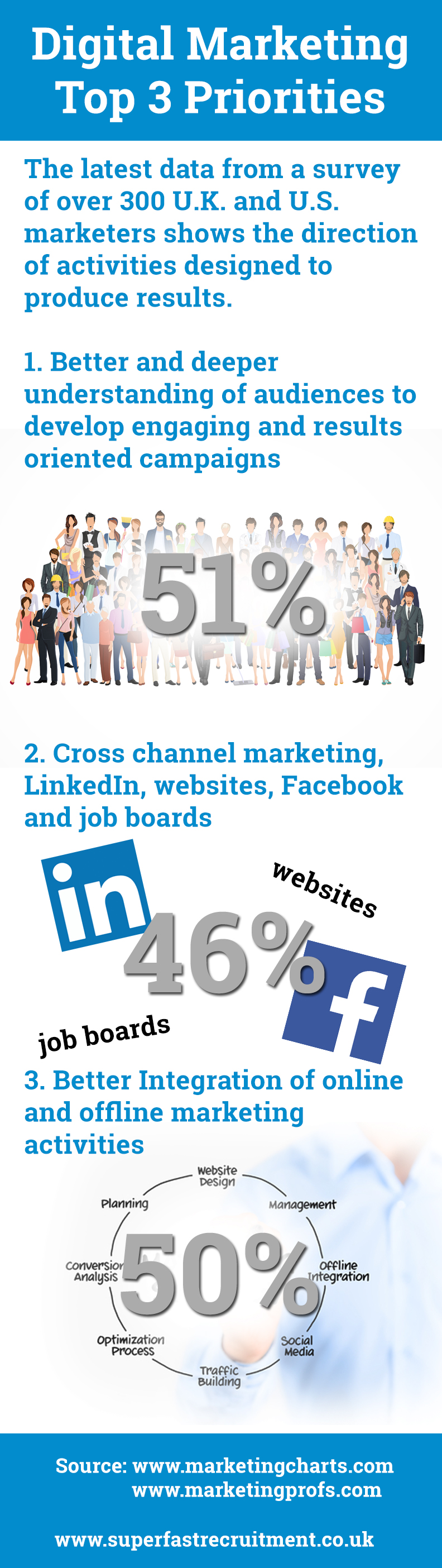 Digital Marketing Top 3 Priorities

The latest data from a survey of over 300 U.K. and U.S. marketers shows the direction of activities designed to produce results.

1. Better and deeper understanding of audiences to develop engaging and results oriented campaigns

51%

2. Cross channel marketing, LinkedIn, websites, Facebook and job boards

in

websites

46%

f

job boards

3. Better Integration of online and offline marketing activities

Website Design

Management

Offline Integration

Social Media

Traffic Building

Optimization Process

Conversion Analysis

Planning

50%

Source: www.marketingcharts.com
www.marketingprofs.com

www.superfastrecruitment.co.uk